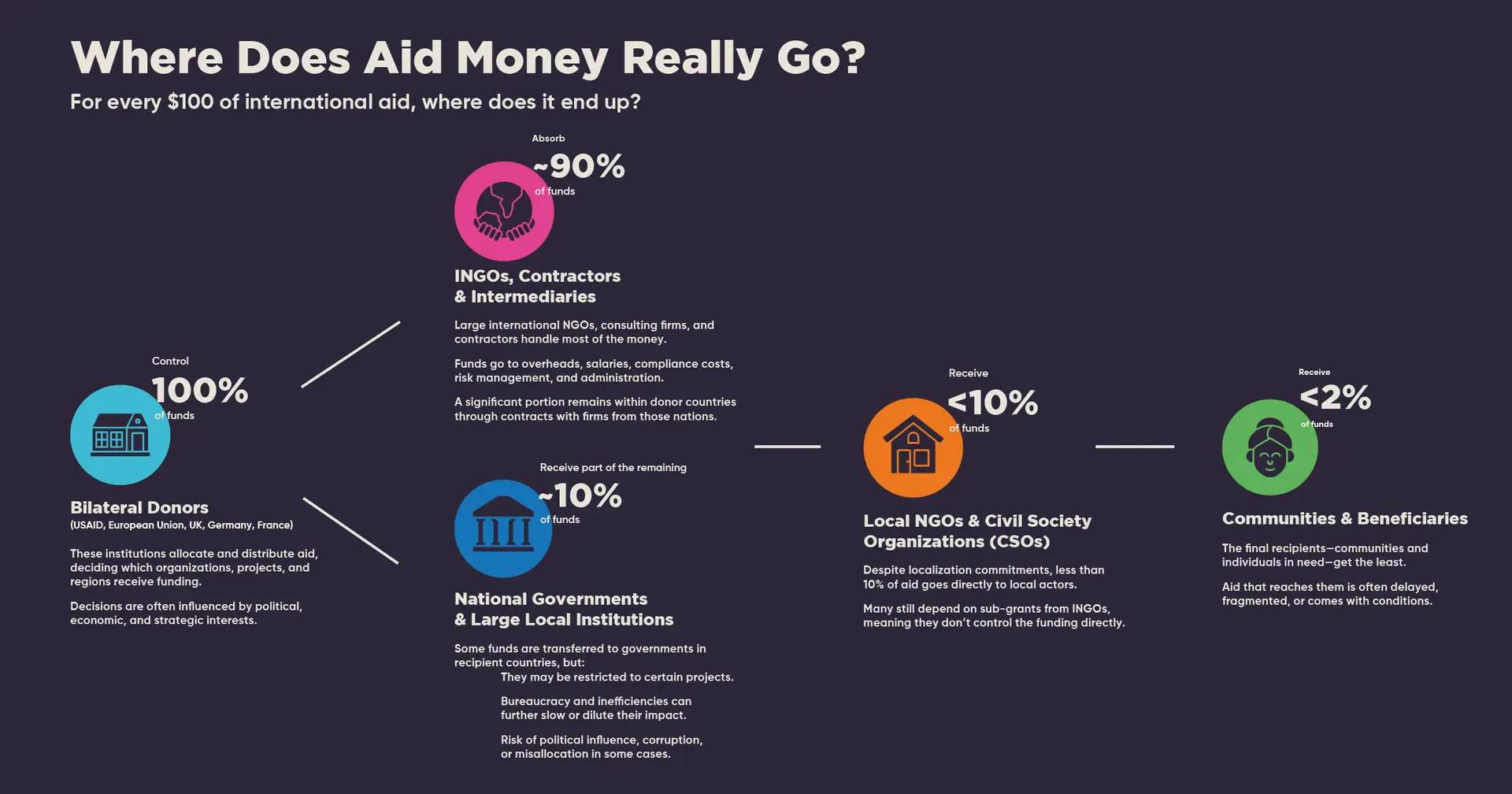 Where Does Aid Money Really Go?

For every $100 of international aid, where does it end up?

Control
100%
of funds

Bilateral Donors
(USAID, European Union, UK, Germany, France)

These institutions allocate and distribute aid, deciding which organizations, projects, and regions receive funding.

Decisions are often influenced by political, economic, and strategic interests.

Absorb
~90%
of funds

INGOs, Contractors & Intermediaries

Large international NGOs, consulting firms, and contractors handle most of the money.

Funds go to overheads, salaries, compliance costs, risk management, and administration.

A significant portion remains within donor countries through contracts with firms from those nations.

Receive part of the remaining
~10%
of funds

National Governments & Large Local Institutions

Some funds are transferred to governments in recipient countries, but:

They may be restricted to certain projects.

Bureaucracy and inefficiencies can further slow or dilute their impact.

Risk of political influence, corruption, or misallocation in some cases.

Receive
<10%
of funds

Local NGOs & Civil Society Organizations (CSOs)

Despite localization commitments, less than 10% of aid goes directly to local actors.

Many still depend on sub-grants from INGOs, meaning they don't control the funding directly.

Receive
<2%
of funds

Communities & Beneficiaries

The final recipients—communities and individuals in need—get the least.

Aid that reaches them is often delayed, fragmented, or comes with conditions.